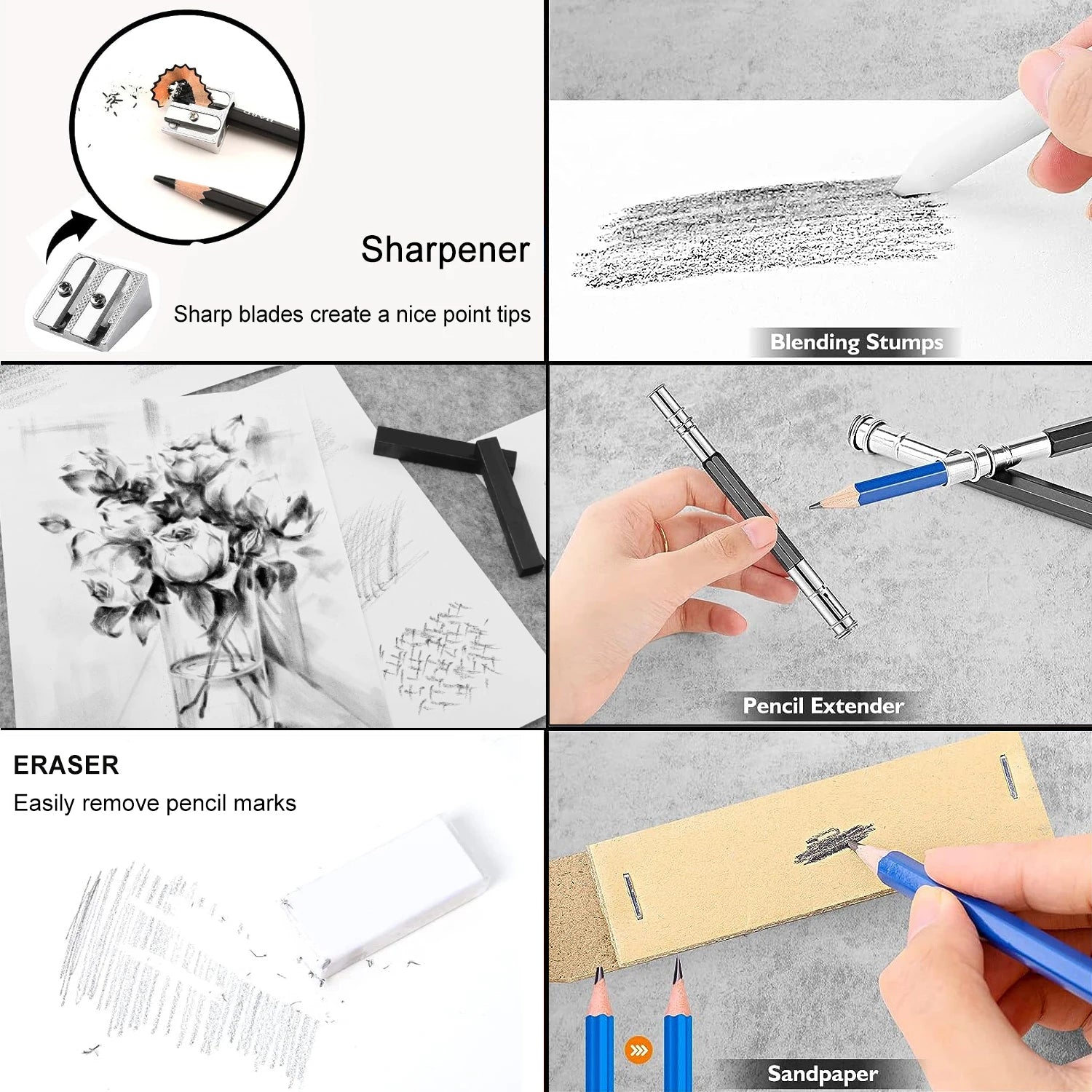 Sharpener

Sharp blades create a nice point tips

Blending Stumps

Pencil Extender

ERASER

Easily remove pencil marks

Sandpaper