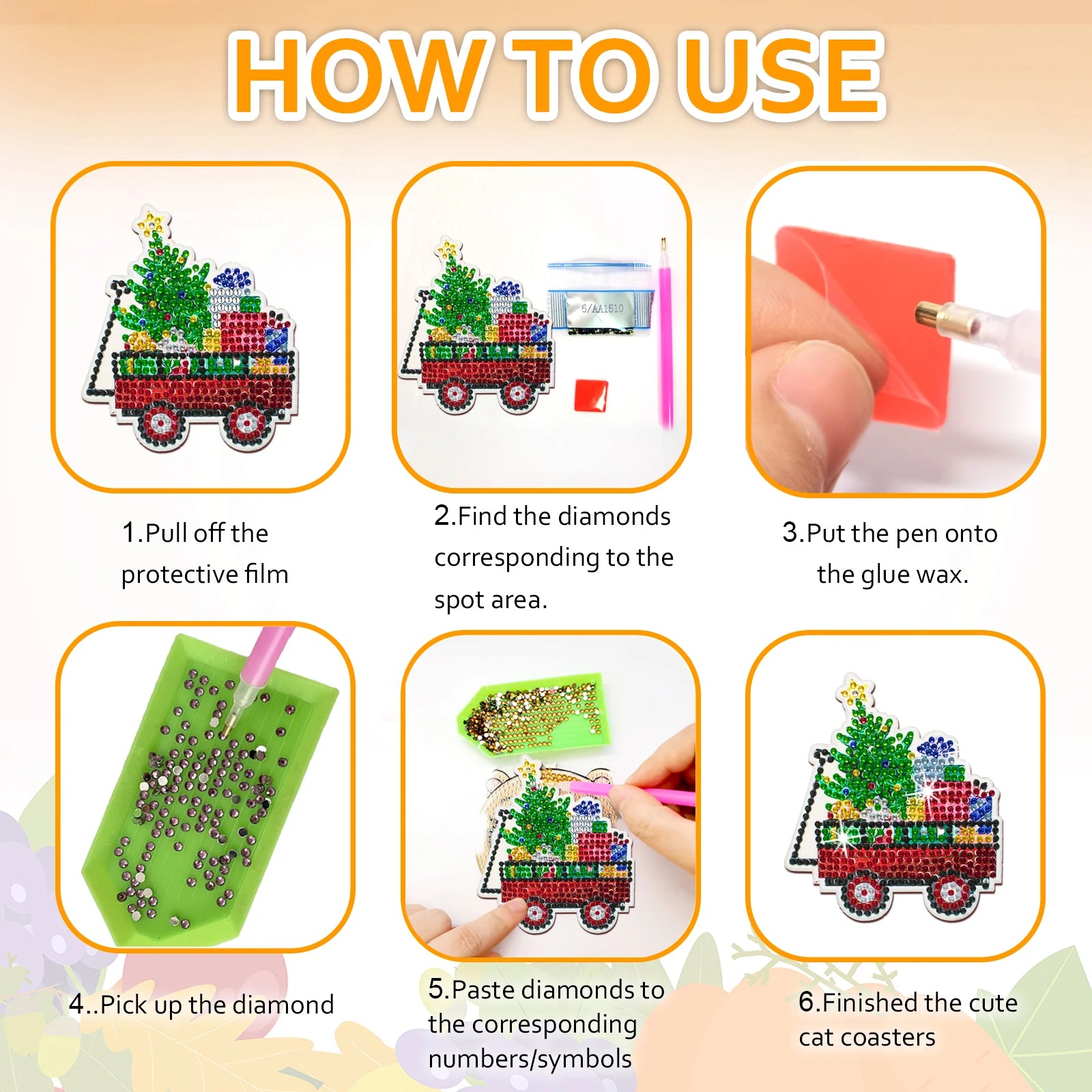 HOW TO USE

6/AA1510

1.Pull off the protective film

2.Find the diamonds corresponding to the spot area.

3.Put the pen onto the glue wax.

4..Pick up the diamond

5.Paste diamonds to the corresponding numbers/symbols

6.Finished the cute cat coasters