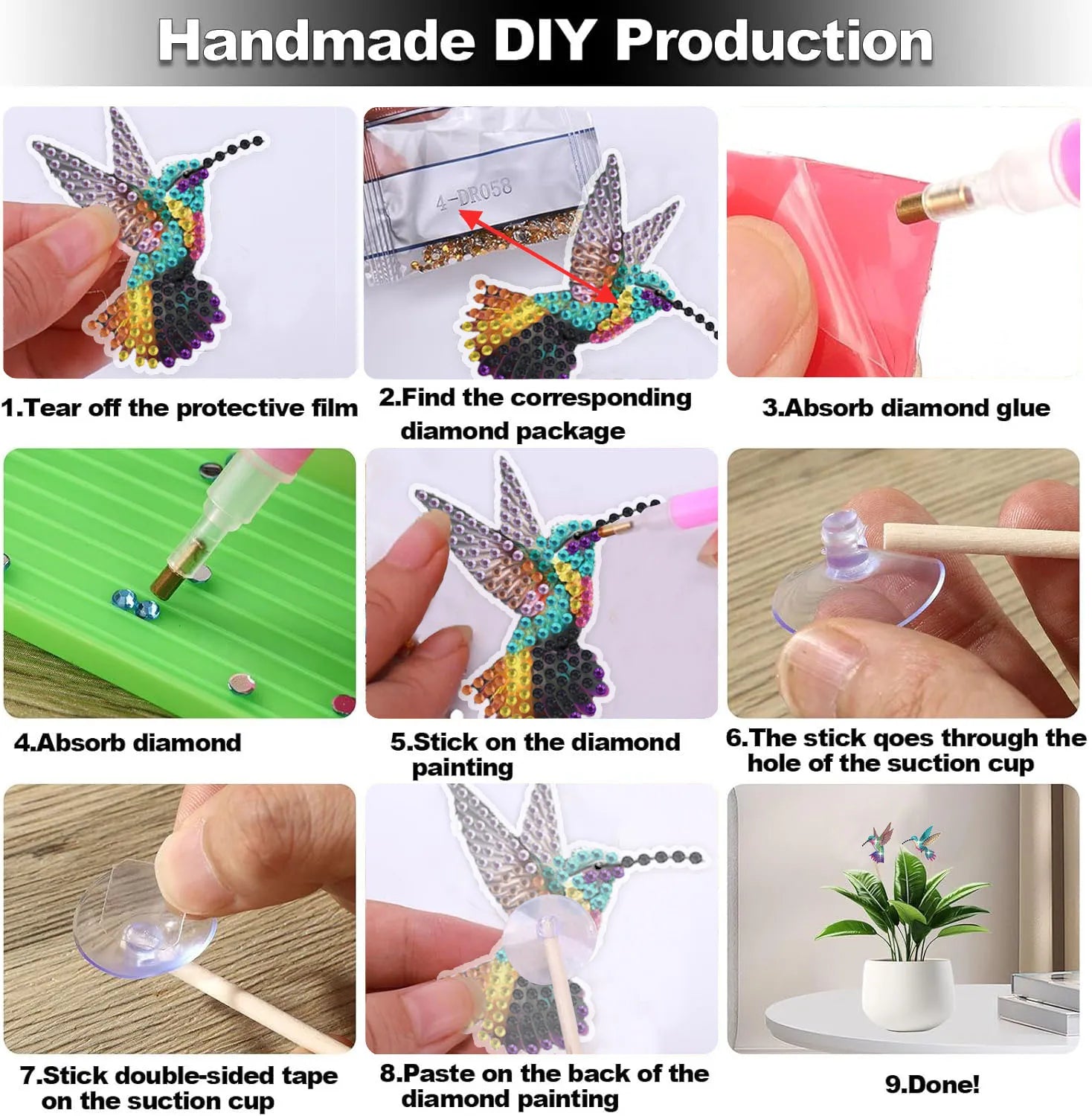 Handmade DIY Production

4-DR058

1.Tear off the protective film

2.Find the corresponding diamond package

3.Absorb diamond glue

4.Absorb diamond

5.Stick on the diamond painting

6.The stick qoes through the hole of the suction cup

7.Stick double-sided tape on the suction cup

8.Paste on the back of the diamond painting

9.Done!