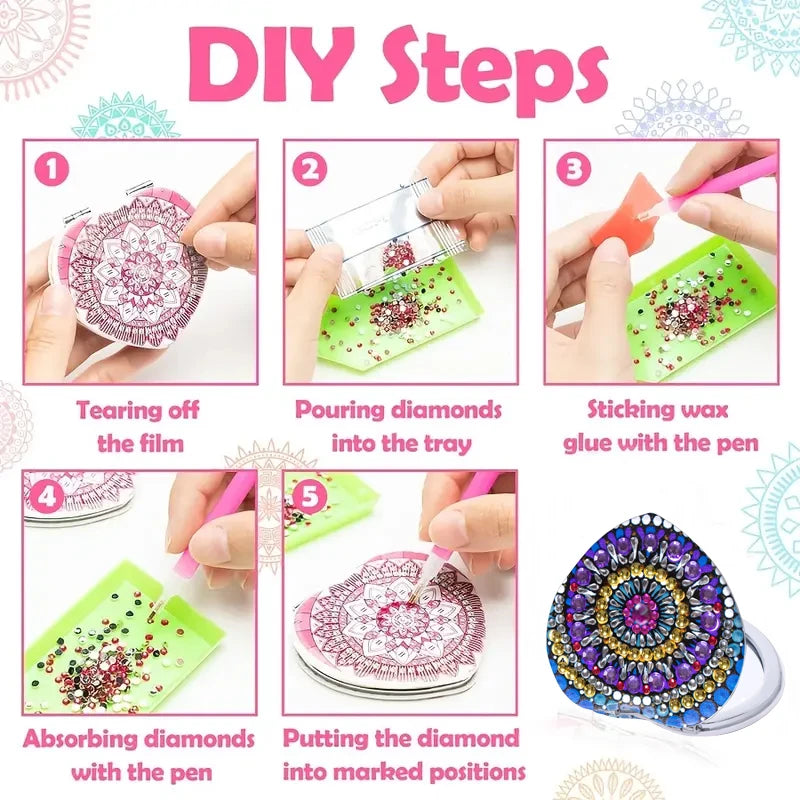 DIY Steps

1

Tearing off the film

2

Pouring diamonds into the tray

3

Sticking wax glue with the pen

4

Absorbing diamonds with the pen

5

Putting the diamond into marked positions