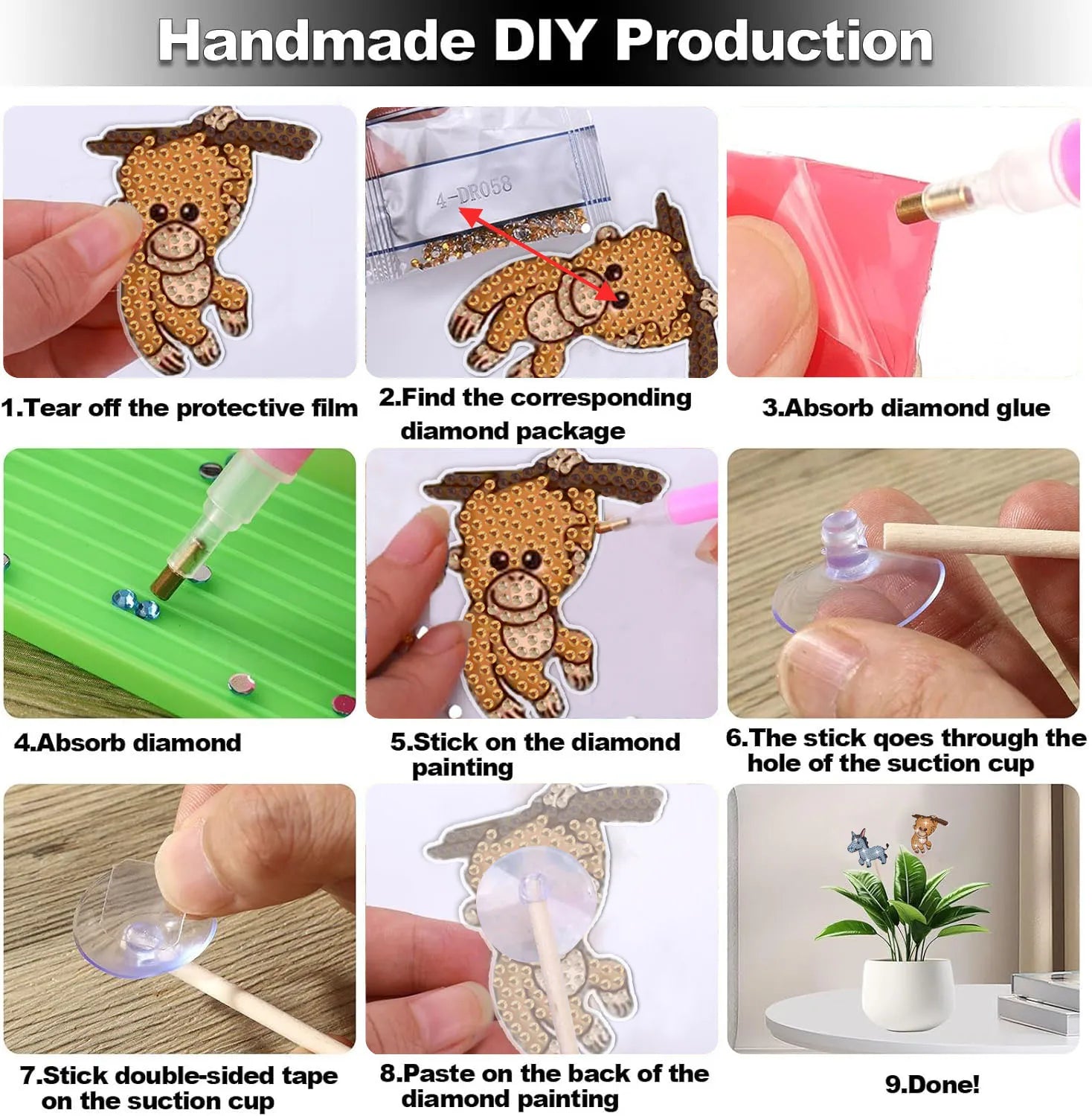 Handmade DIY Production

4-DR058

1.Tear off the protective film

2.Find the corresponding diamond package

3.Absorb diamond glue

4.Absorb diamond

5.Stick on the diamond painting

6.The stick qoes through the hole of the suction cup

7.Stick double-sided tape on the suction cup

8.Paste on the back of the diamond painting

9.Done!