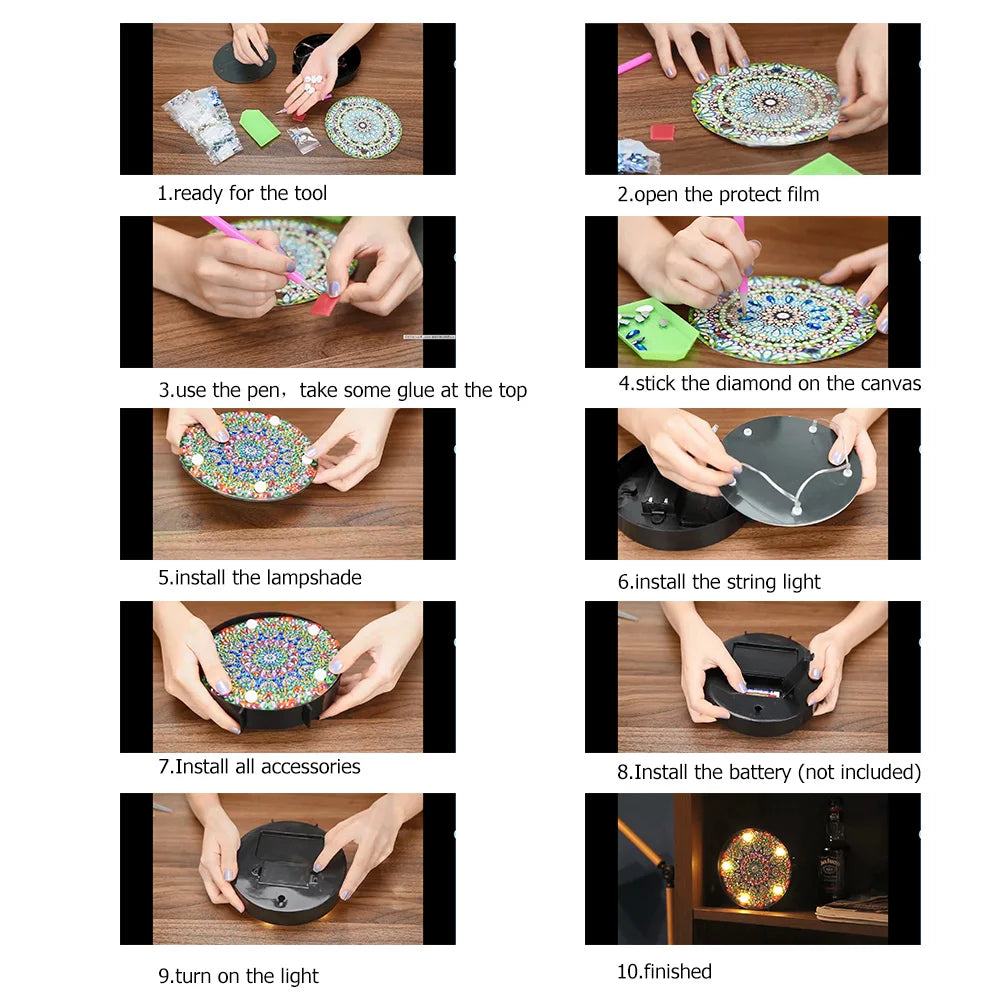 1.ready for the tool

2.open the protect film

3.use the pen，take some glue at the top

4.stick the diamond on the canvas

5.install the lampshade

6.install the string light

7.Install all accessories

8.Install the battery (not included)

9.turn on the light

10.finished