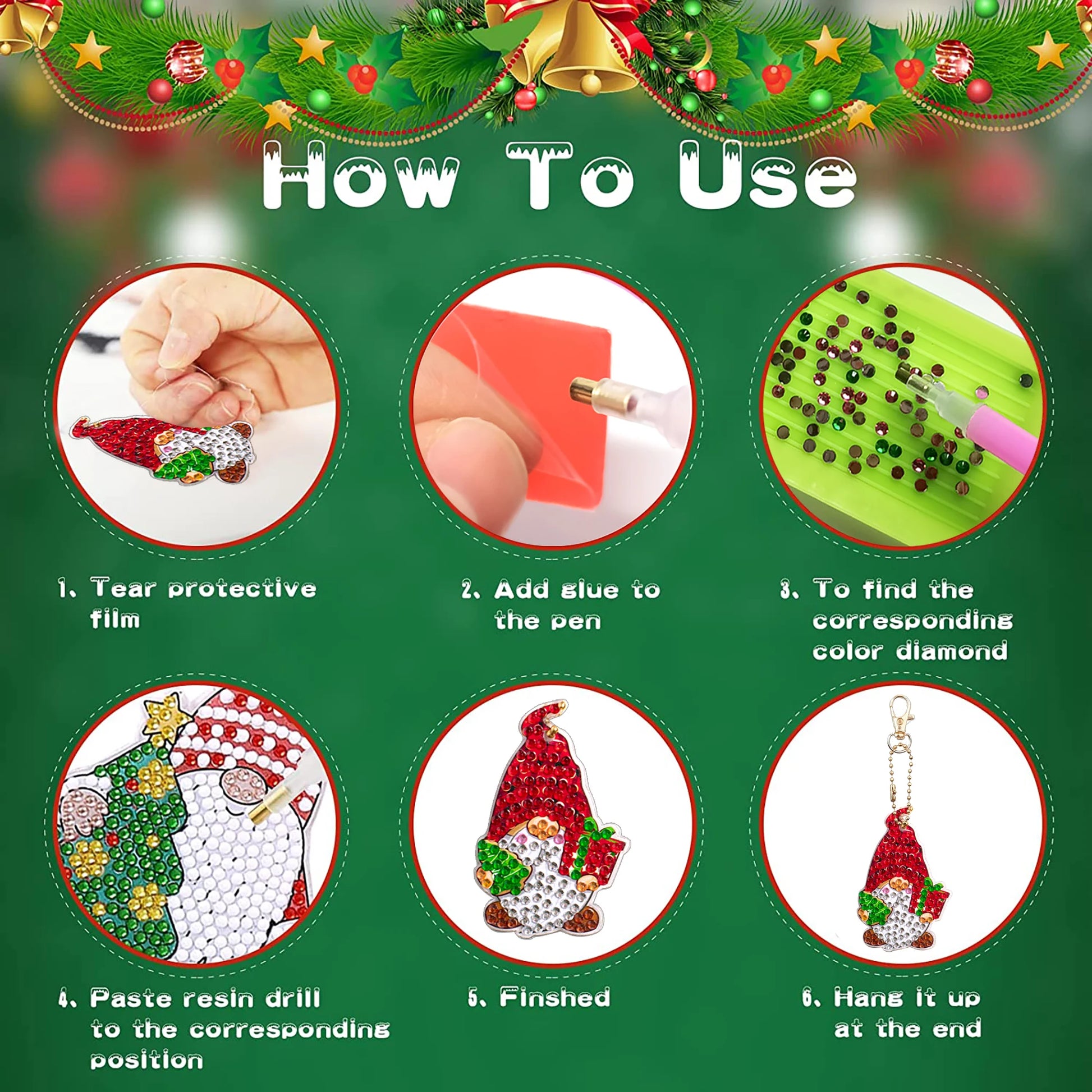 How To Use

1. Tear protective film

2. Add glue to the pen

3. To find the corresponding color diamond

4. Paste resin drill to the corresponding position

5. Finshed

6. Hang it up at the end