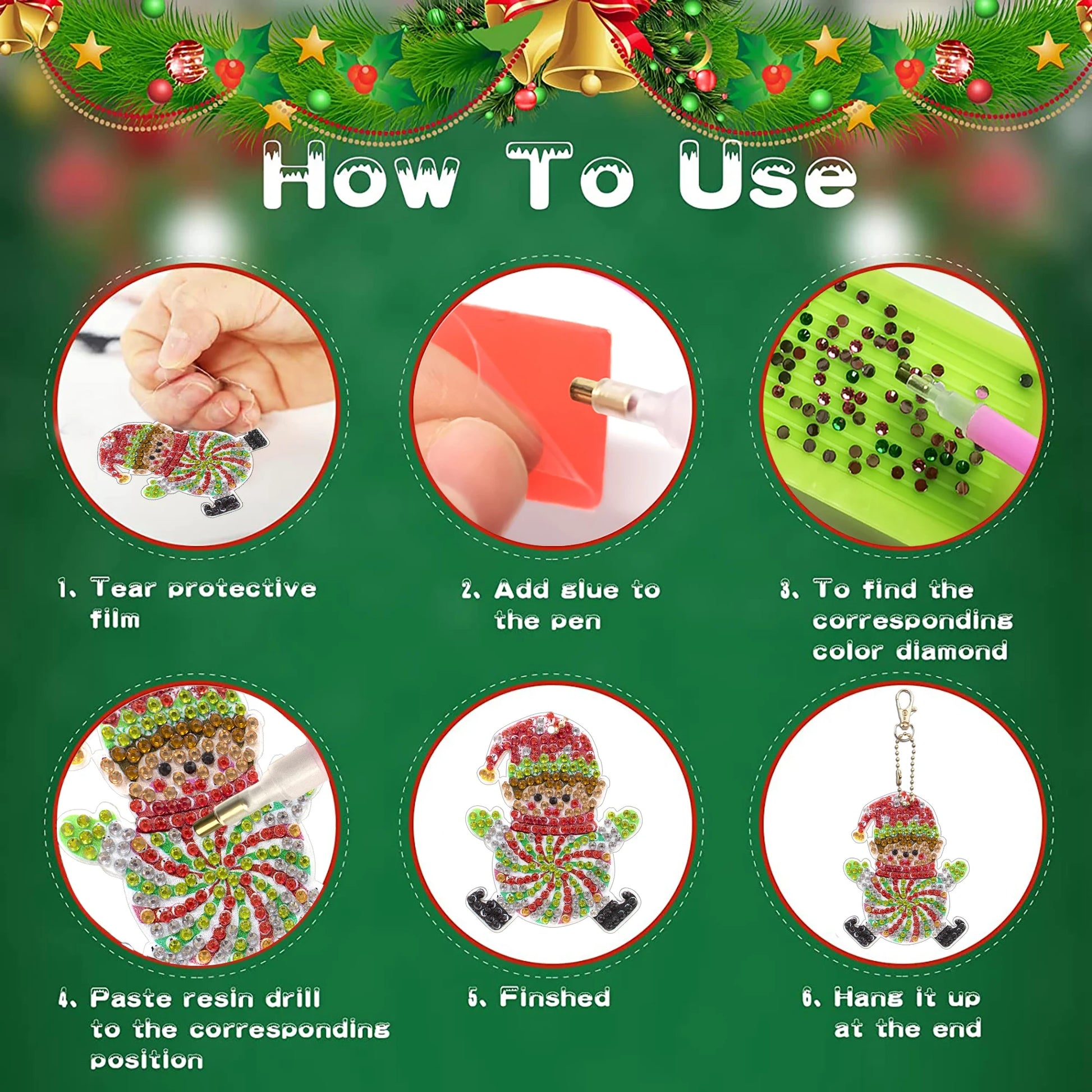 How To Use

1. Tear protective film

2. Add glue to the pen

3. To find the corresponding color diamond

4. Paste resin drill to the corresponding position

5. Finshed

6. Hang it up at the end