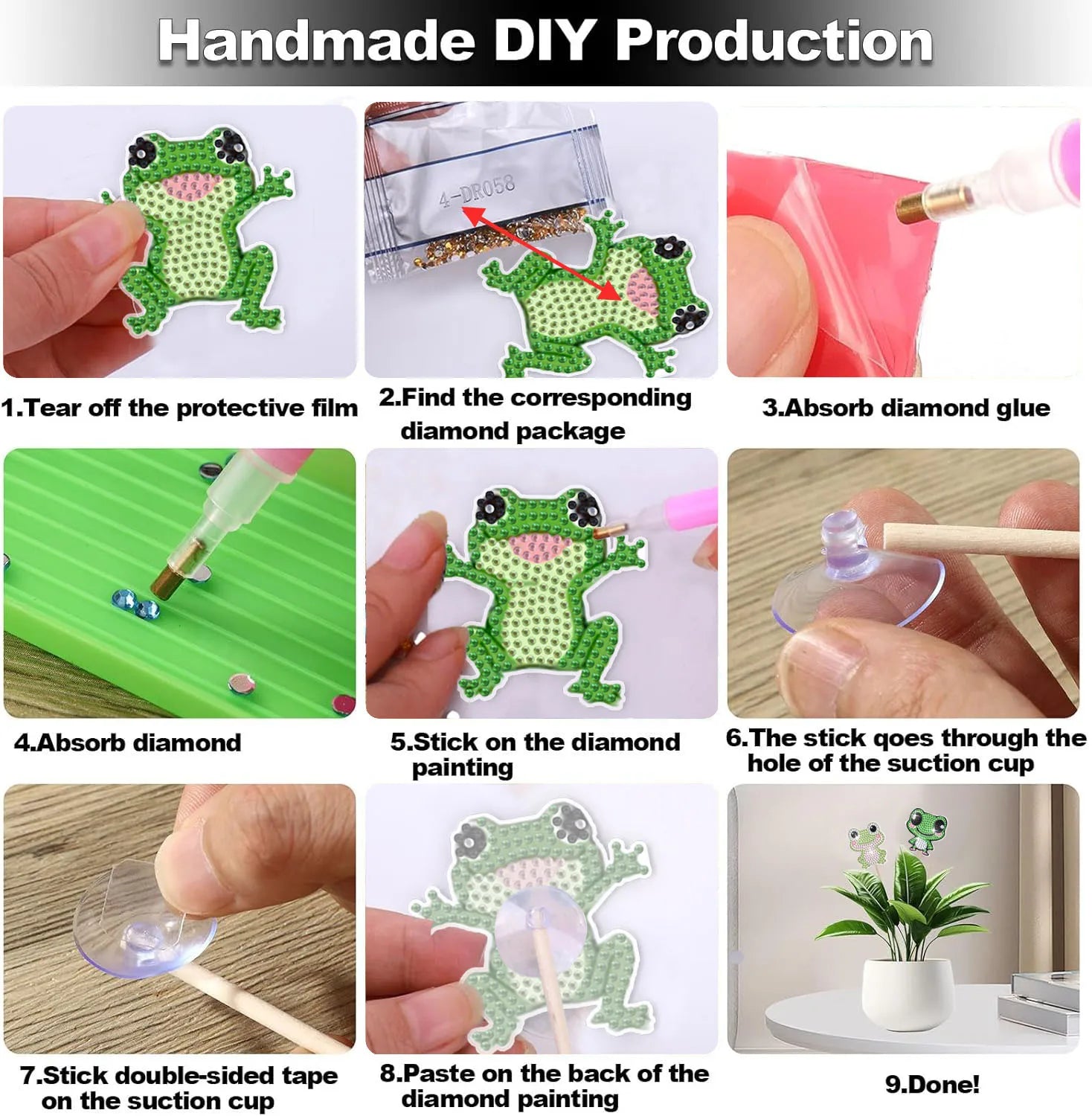 Handmade DIY Production

4-DR058

1.Tear off the protective film

2.Find the corresponding diamond package

3.Absorb diamond glue

4.Absorb diamond

5.Stick on the diamond painting

6.The stick qoes through the hole of the suction cup

7.Stick double-sided tape on the suction cup

8.Paste on the back of the diamond painting

9.Done!