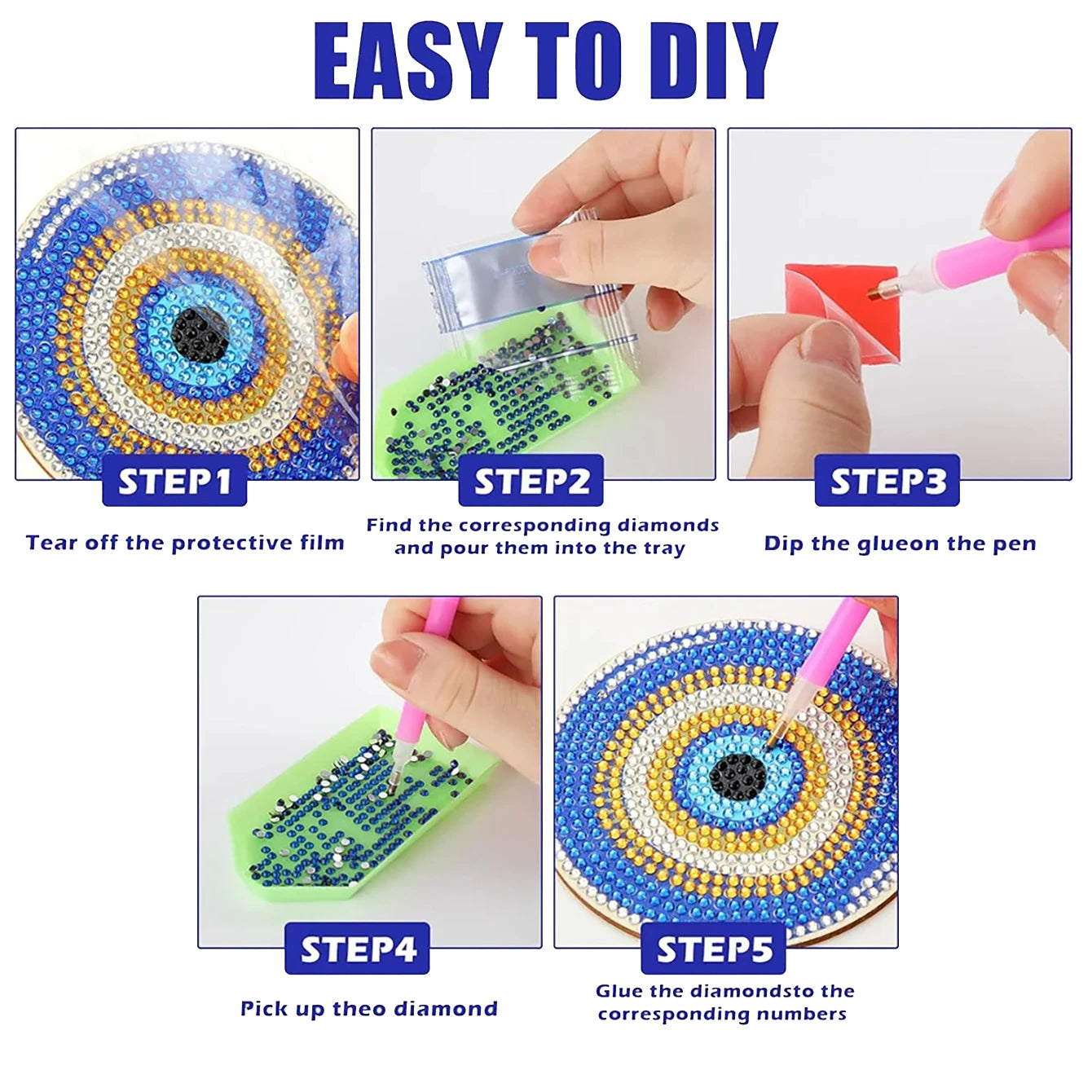 EASY TO DIY

STEP1

Tear off the protective film

STEP2

Find the corresponding diamonds and pour them into the tray

STEP3

Dip the glueon the pen

STEP4

Pick up theo diamond

STEP5

Glue the diamondsto the corresponding numbers