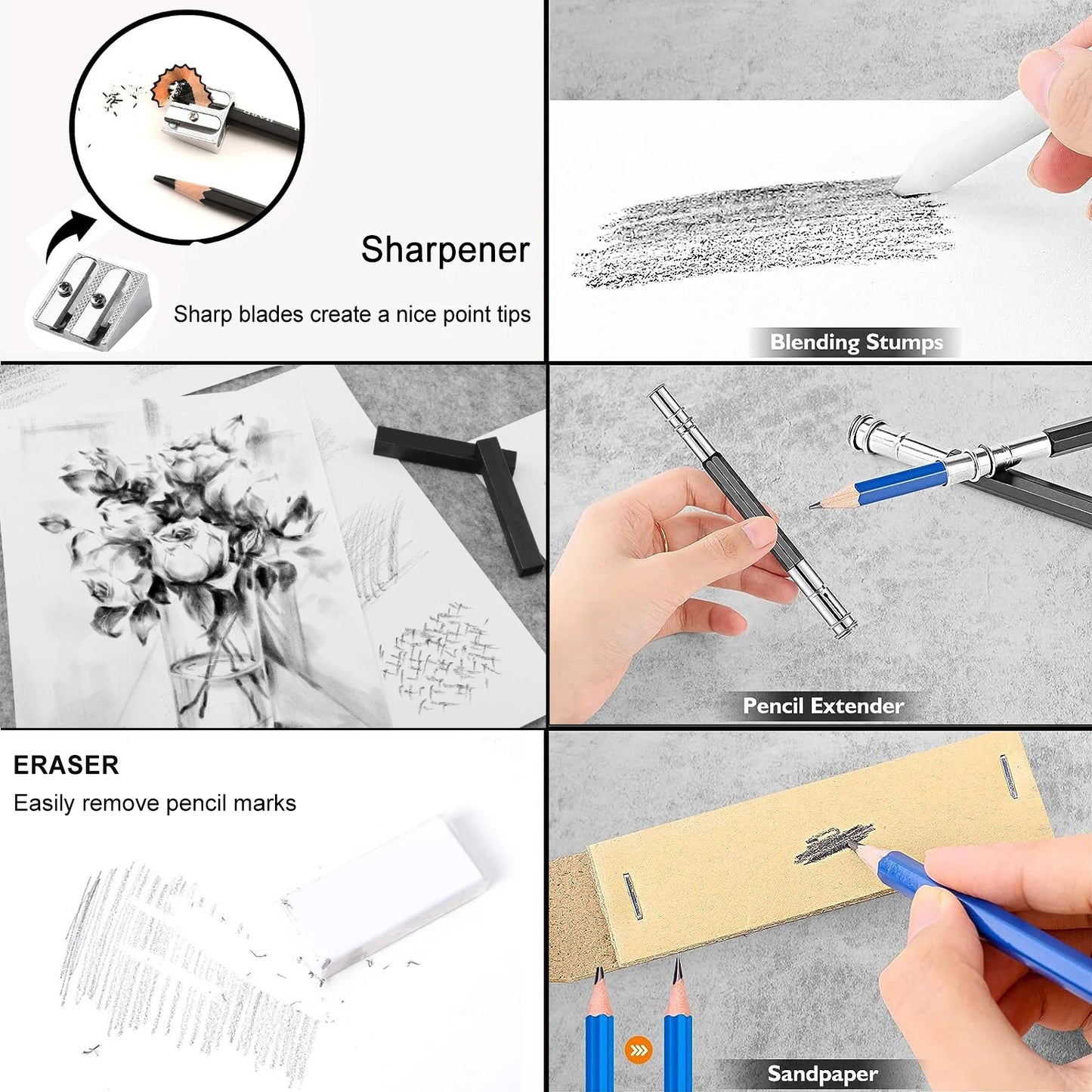 Sharpener

Sharp blades create a nice point tips

Blending Stumps

Pencil Extender

ERASER

Easily remove pencil marks

Sandpaper