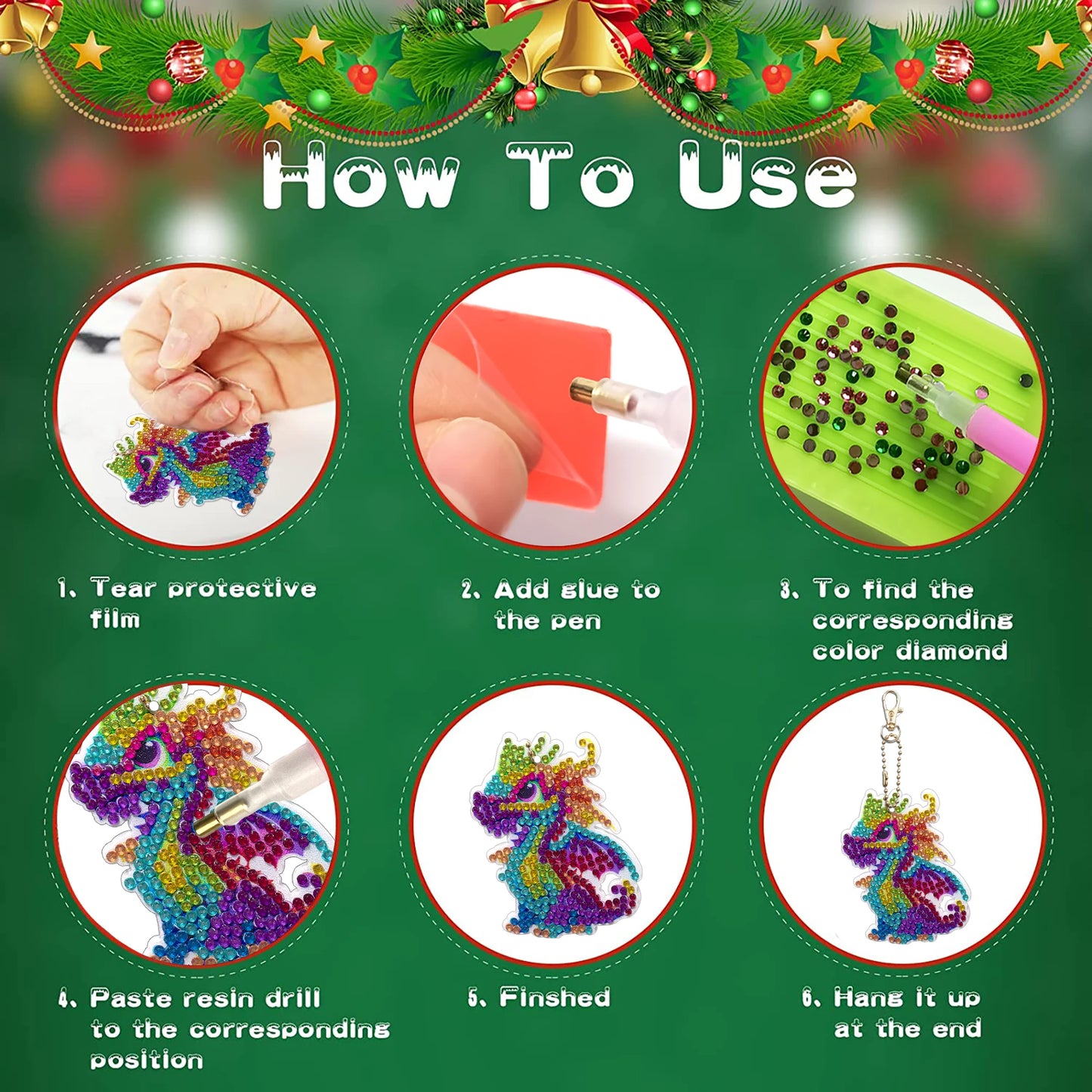 How To Use

1. Tear protective film

2. Add glue to the pen

3. To find the corresponding color diamond

4. Paste resin drill to the corresponding position

5. Finshed

6. Hang it up at the end