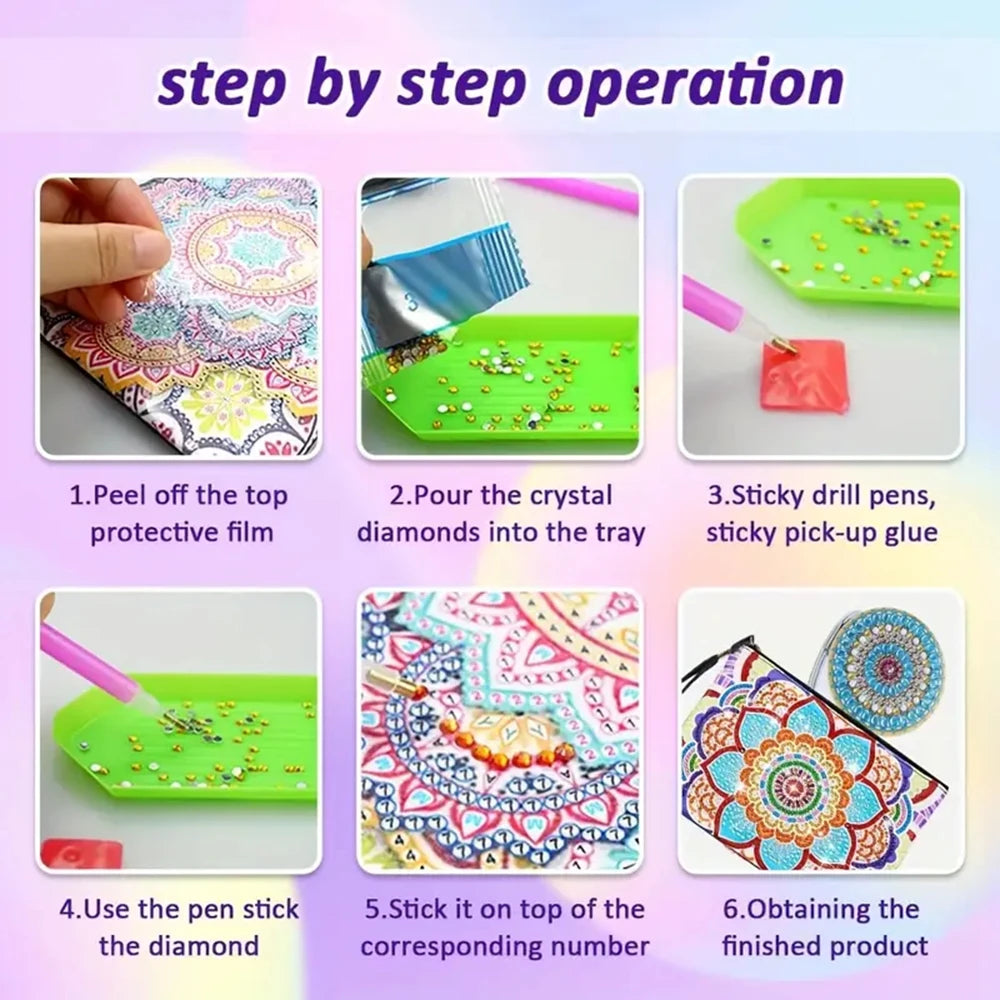 step by step operation

1.Peel off the top protective film

2.Pour the crystal diamonds into the tray

3.Sticky drill pens, sticky pick-up glue

4.Use the pen stick the diamond

5.Stick it on top of the corresponding number

6.Obtaining the finished product