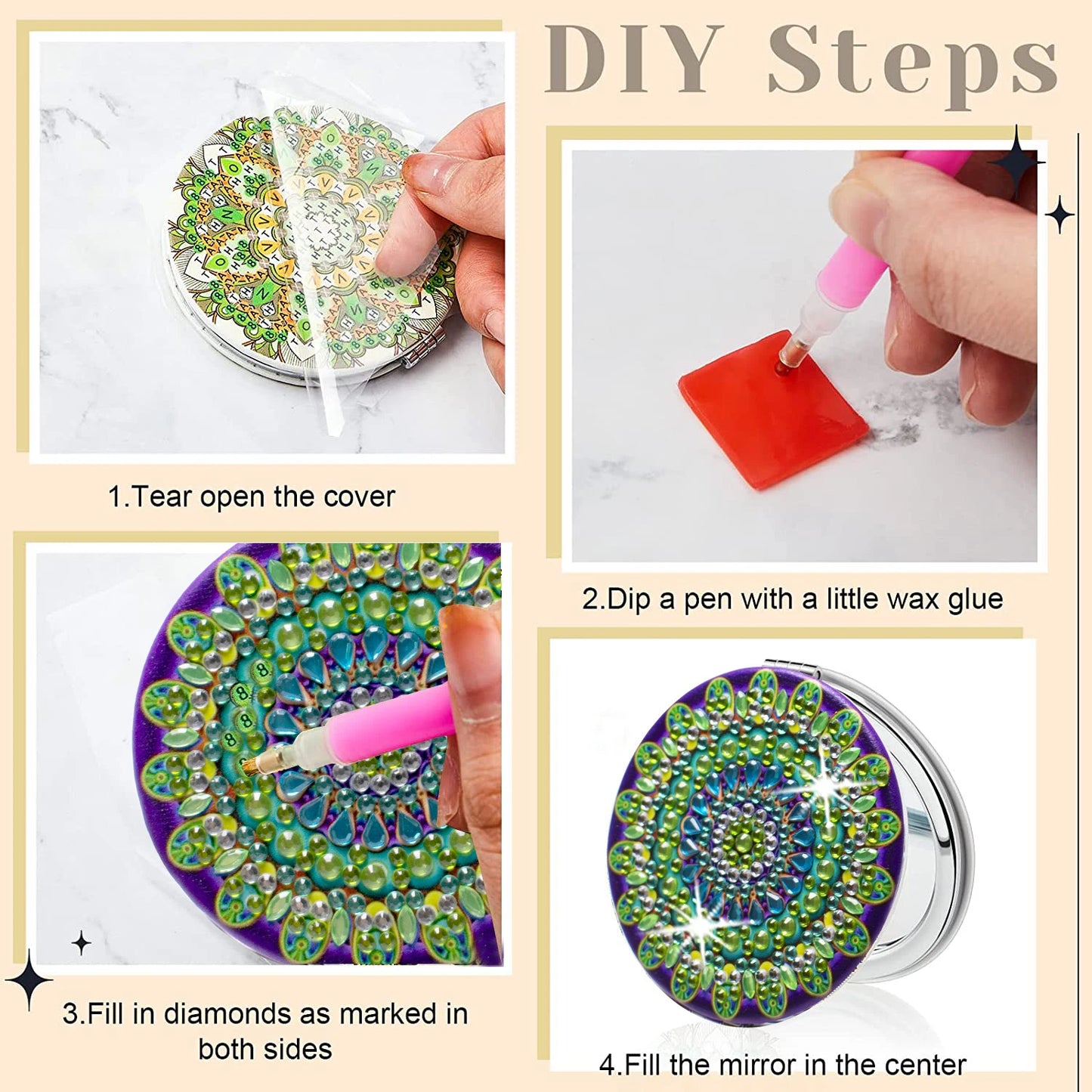 DIY Steps

1.Tear open the cover

2.Dip a pen with a little wax glue

3.Fill in diamonds as marked in both sides

4.Fill the mirror in the center