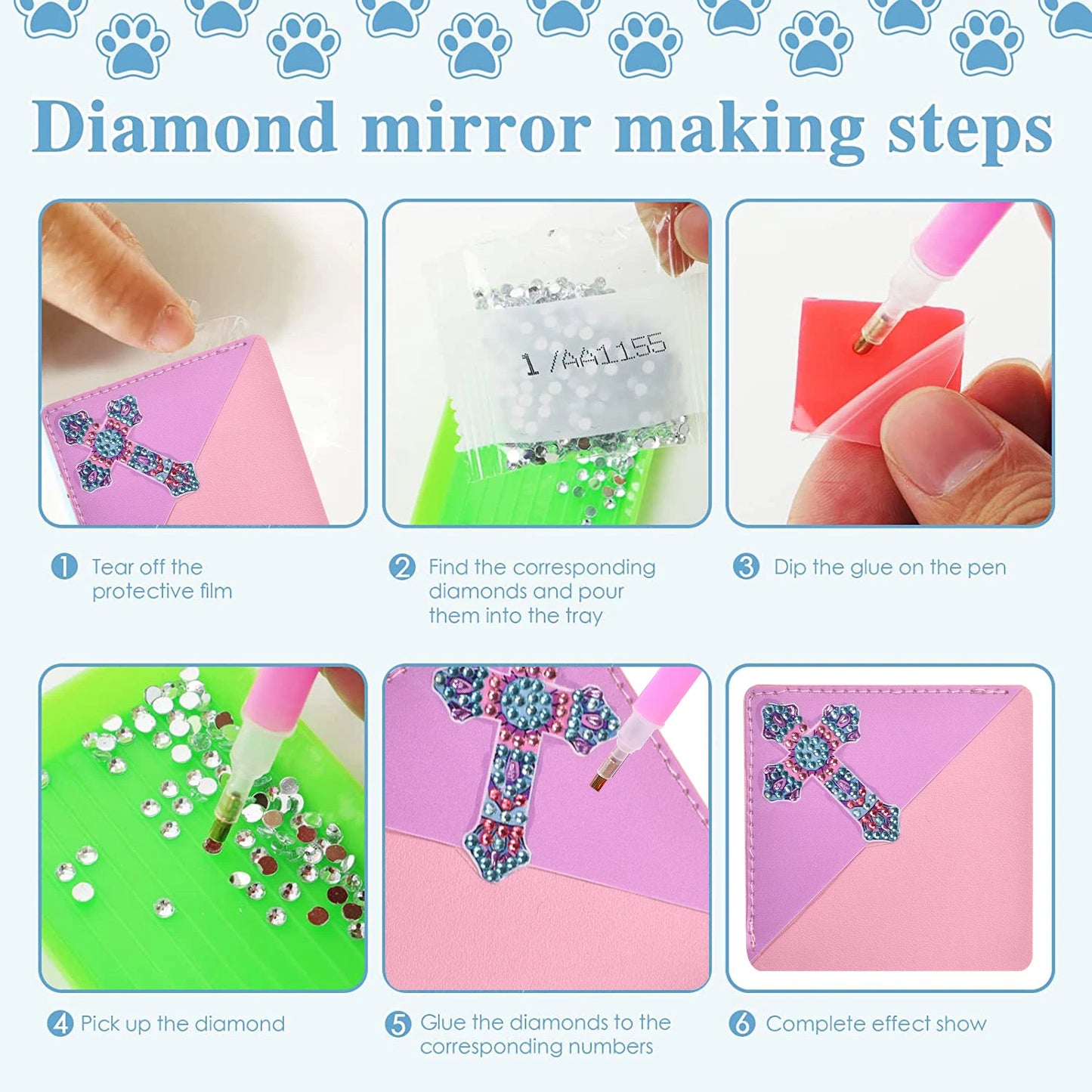 Diamond mirror making steps

1/AA1155

1 Tear off the protective film

2 Find the corresponding diamonds and pour them into the tray

3 Dip the glue on the pen

4 Pick up the diamond

5 Glue the diamonds to the corresponding numbers

6 Complete effect show