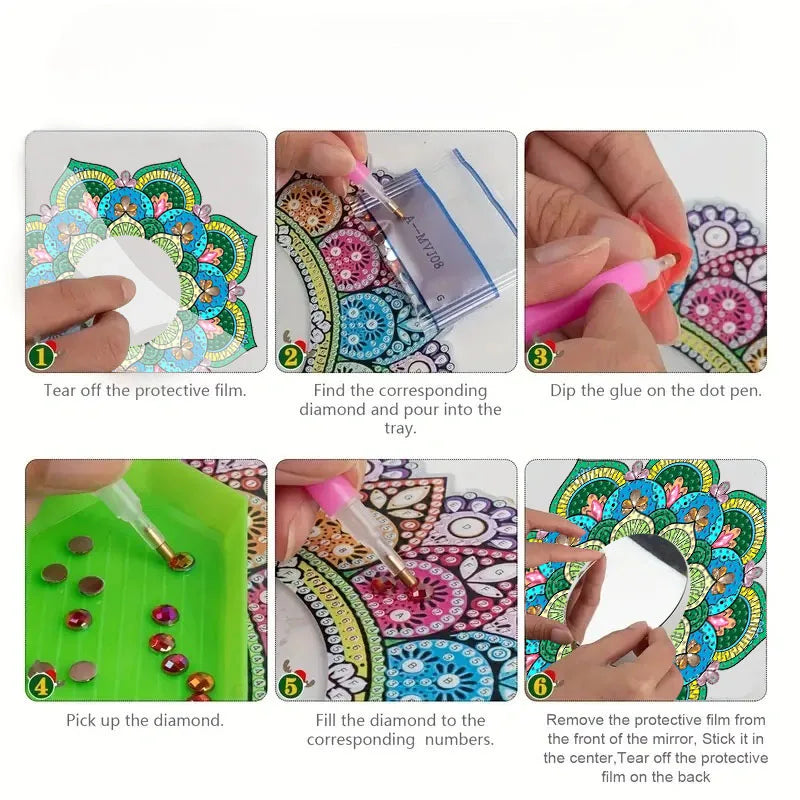 1
Tear off the protective film.

2
Find the corresponding diamond and pour into the tray.

3
Dip the glue on the dot pen.

4
Pick up the diamond.

5
Fill the diamond to the corresponding numbers.

6
Remove the protective film from the front of the mirror, Stick it in the center,Tear off the protective film on the back